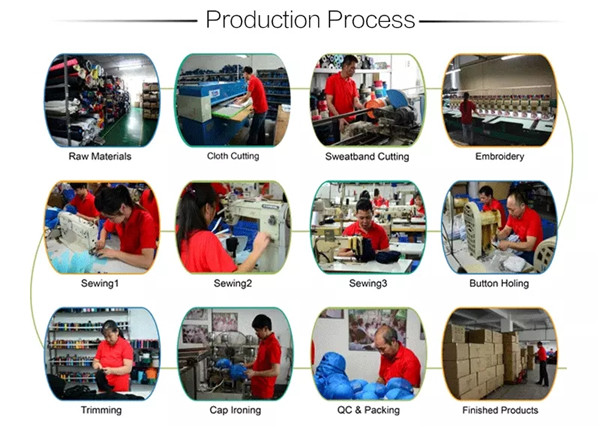 Production Process

Raw Materials

Cloth Cutting

Sweatband Cutting

Embroidery

Sewing1

Sewing2

Sewing3

Button Holing

Trimming

Cap Ironing

QC & Packing

Finished Products