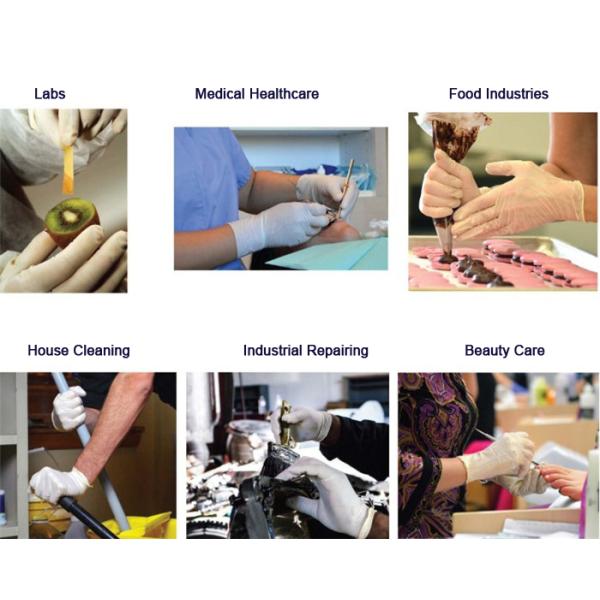 Labs

Medical Healthcare

Food Industries

House Cleaning

Industrial Repairing

Beauty Care