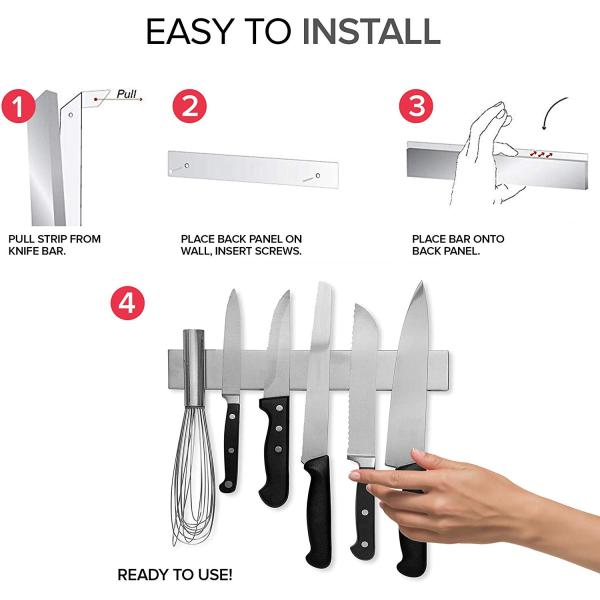 EASY TO INSTALL

1

Pull

PULL STRIP FROM KNIFE BAR.

2

PLACE BACK PANEL ON WALL, INSERT SCREWS.

3

PLACE BAR ONTO BACK PANEL.

4

READY TO USE!