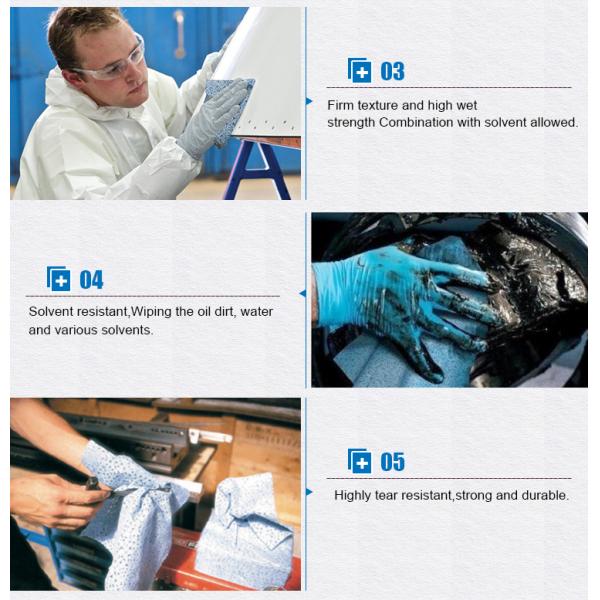 03

Firm texture and high wet strength Combination with solvent allowed.

04

Solvent resistant,Wiping the oil dirt, water and various solvents.

05

Highly tear resistant,strong and durable.