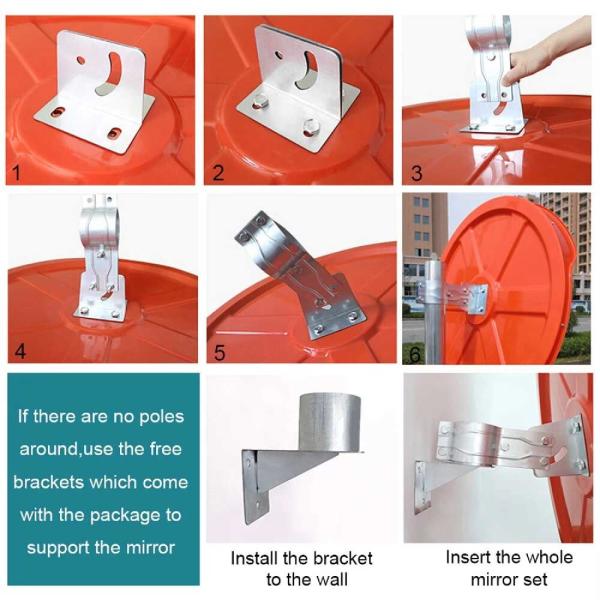 1

2

3

4

5

6

If there are no poles around,use the free brackets which come with the package to support the mirror

Install the bracket to the wall

Insert the whole mirror set