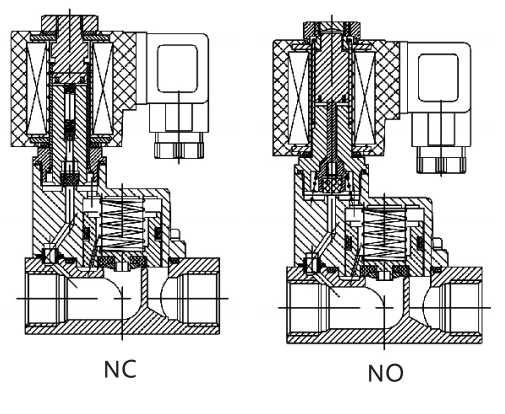 NC

NO