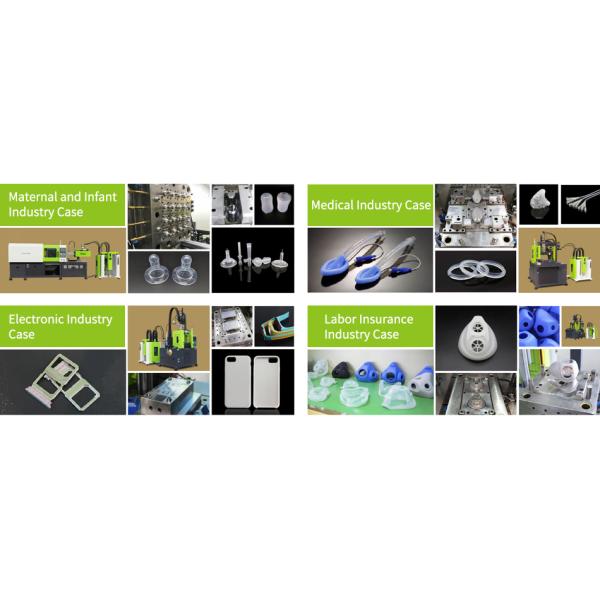 Maternal and Infant Industry Case

Medical Industry Case

Electronic Industry Case

Labor Insurance Industry Case