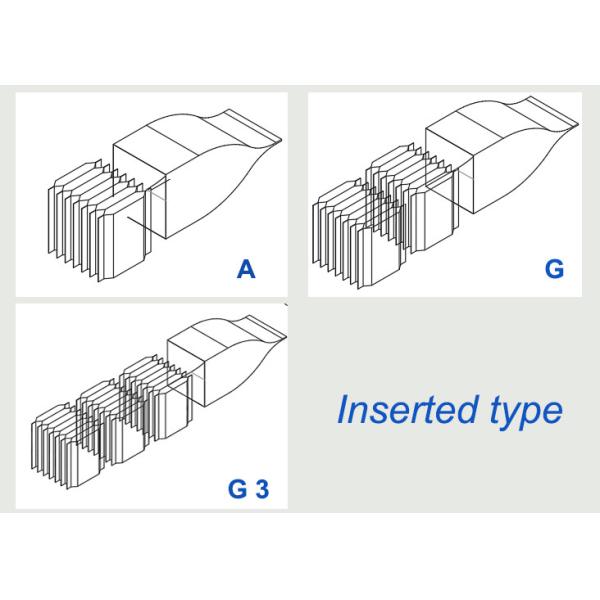 A

G

G 3

Inserted type