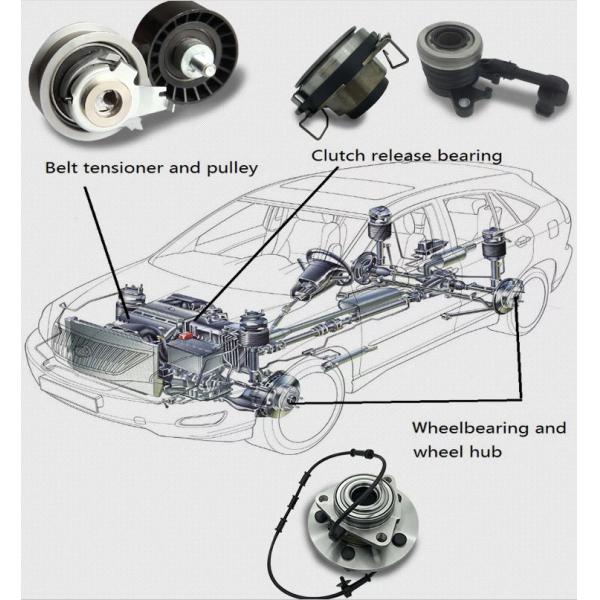 Belt tensioner and pulley

Clutch release bearing

Wheelbearing and wheel hub