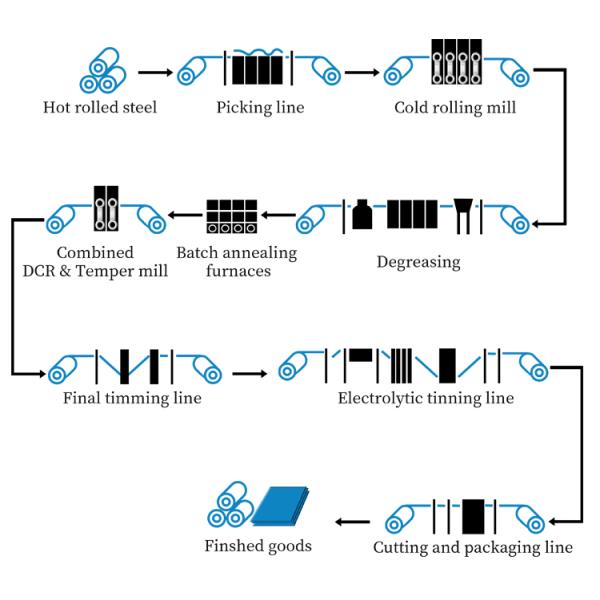 Hot rolled steel

Picking line

Cold rolling mill

Degreasing

Batch annealing furnaces

Combined DCR & Temper mill

Final timming line

Electrolytic tinning line

Cutting and packaging line

Finshed goods