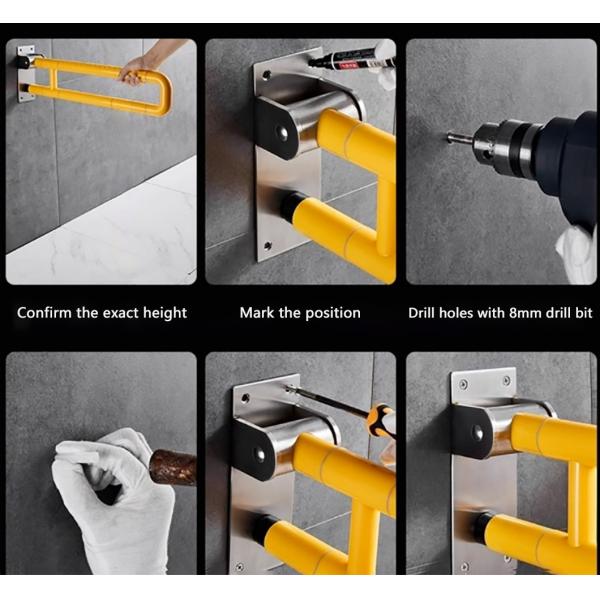 Confirm the exact height

Mark the position

Drill holes with 8mm drill bit