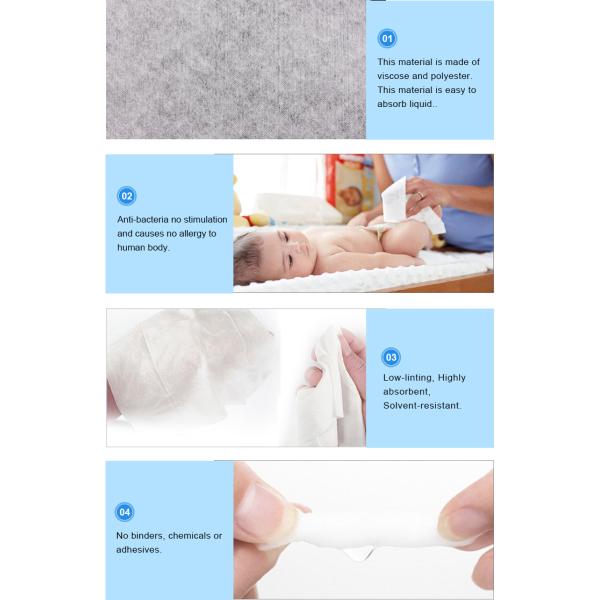 01

This material is made of viscose and polyester. This material is easy to absorb liquid..

02

Anti-bacteria no stimulation and causes no allergy to human body.

03

Low-linting, Highly absorbent, Solvent-resistant.

04

No binders, chemicals or adhesives.