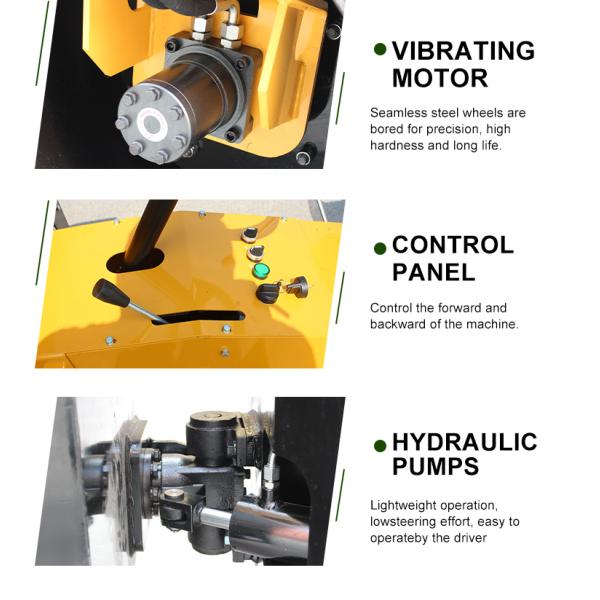 VIBRATING MOTOR

Seamless steel wheels are bored for precision, high hardness and long life.

CONTROL PANEL

Control the forward and backward of the machine.

HYDRAULIC PUMPS

Lightweight operation, lowsteering effort, easy to operateby the driver