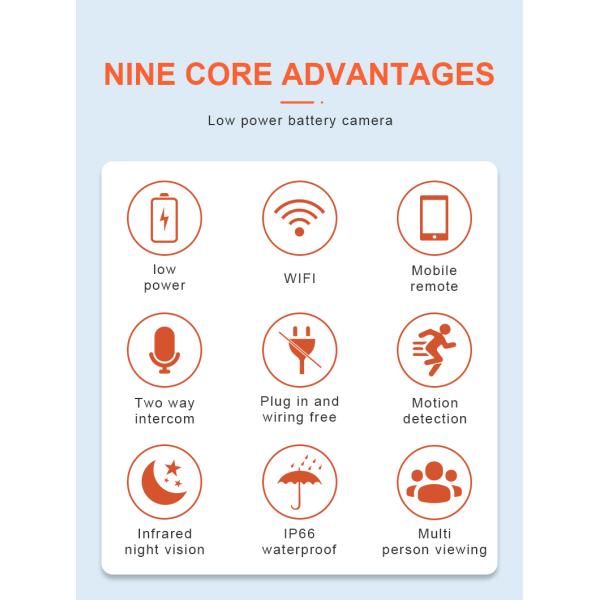 NINE CORE ADVANTAGES

Low power battery camera

low power

WIFI

Mobile remote

Two way intercom

Plug in and wiring free

Motion detection

Infrared night vision

IP66 waterproof

Multi person viewing