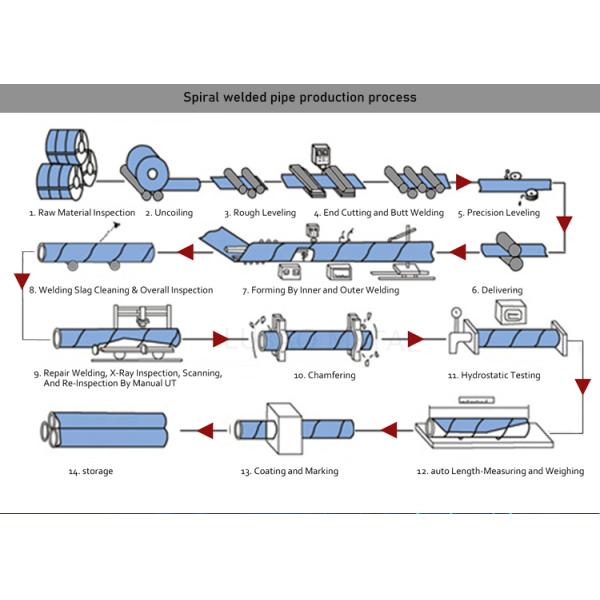 Spiral welded pipe production process

1. Raw Material Inspection

2. Uncoiling

3. Rough Leveling

4. End Cutting and Butt Welding

5. Precision Leveling

6. Delivering

7. Forming By Inner and Outer Welding

8. Welding Slag Cleaning & Overall Inspection

9. Repair Welding, X-Ray Inspection, Scanning, And Re-Inspection By Manual UT

10. Chamfering

11. Hydrostatic Testing

12. auto Length-Measuring and Weighing

13. Coating and Marking

14. storage