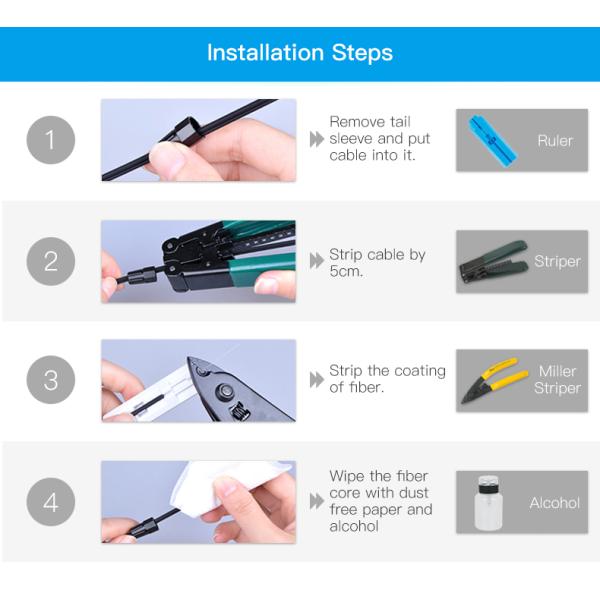 Installation Steps

1

Remove tail sleeve and put cable into it.

Ruler

2

Strip cable by 5cm.

Striper

3

Strip the coating of fiber.

Miller Striper

4

Wipe the fiber core with dust free paper and alcohol

Alcohol