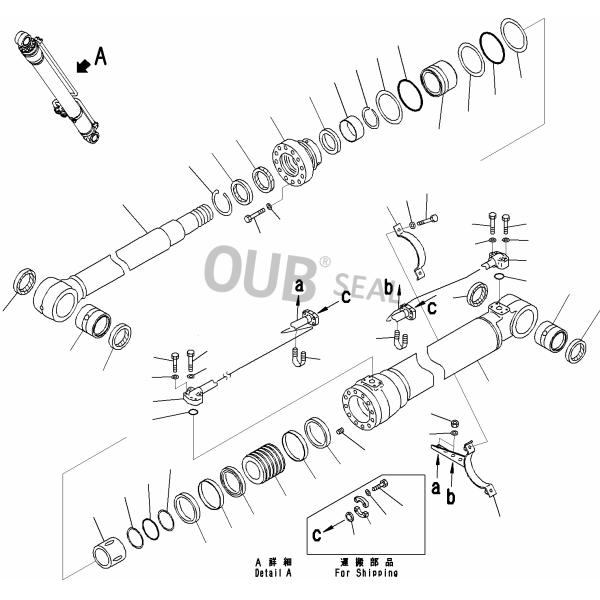 A

OUB® SEAL

a
c
b
c
a
b
c

A 詳細
Detail A

運搬部品
For Shipping