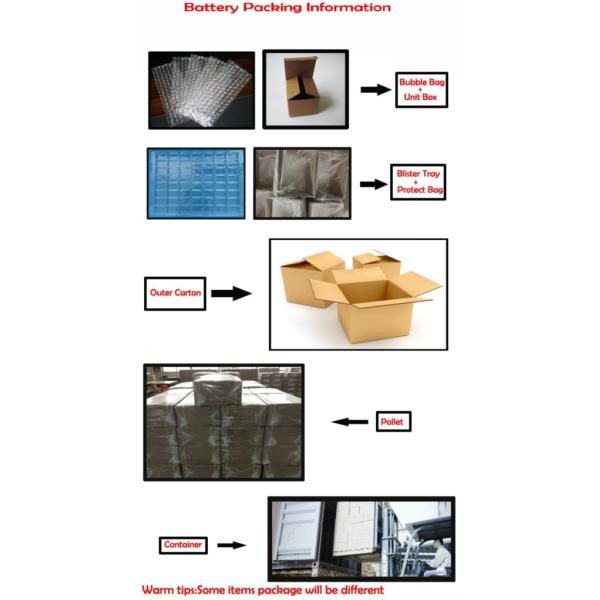 Battery Packing Information

Bubble Bag
+
Unit Box

Blister Tray
+
Protect Bag

Outer Carton

Pallet

Container

Warm tips:Some items package will be different