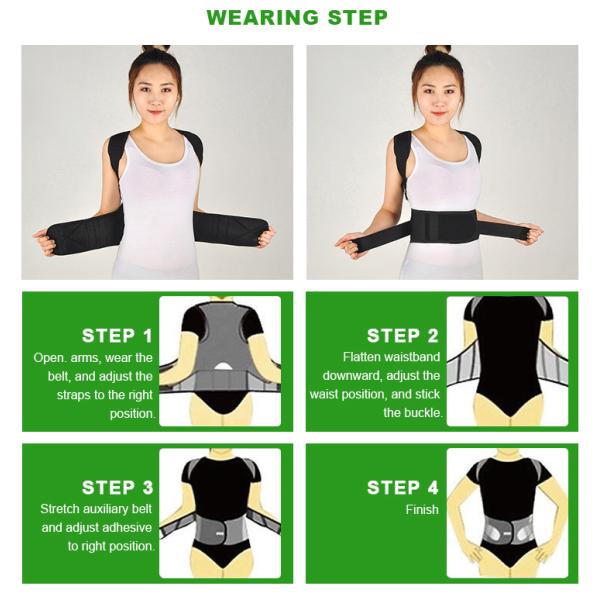 WEARING STEP

STEP 1
Open. arms, wear the belt, and adjust the straps to the right position.

STEP 2
Flatten waistband downward, adjust the waist position, and stick the buckle.

STEP 3
Stretch auxiliary belt and adjust adhesive to right position.

STEP 4
Finish