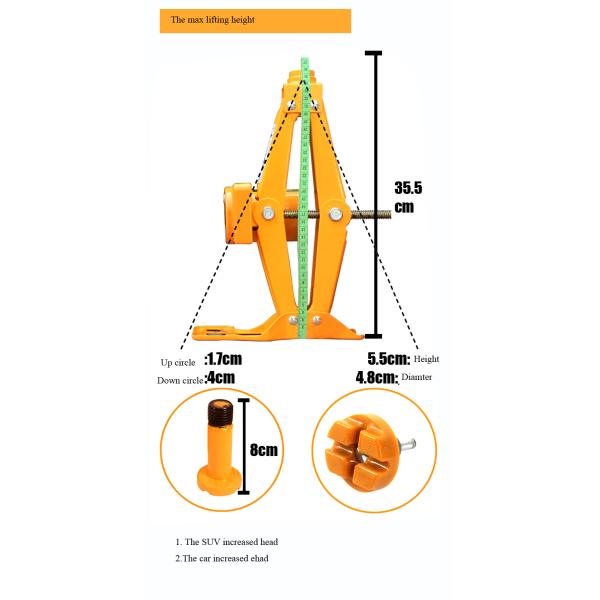 The max lifting height

35.5 cm

Up circle :1.7cm
Down circle :4cm

5.5cm: Height
4.8cm: Diamter

8cm

1. The SUV increased head
2.The car increased ehad