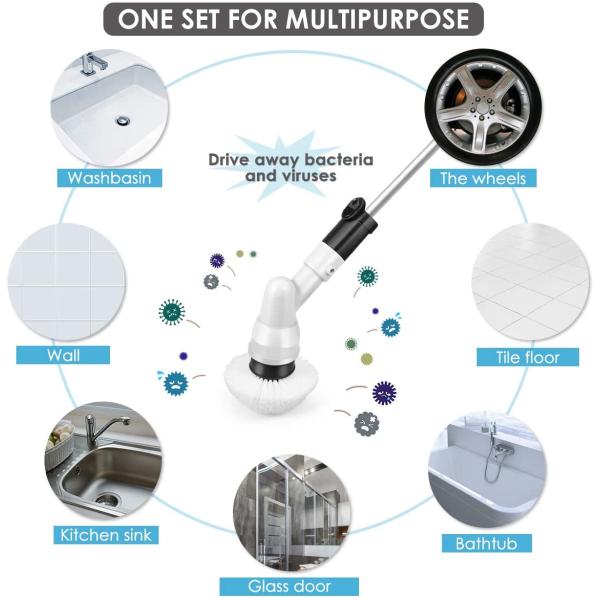 ONE SET FOR MULTIPURPOSE

Drive away bacteria and viruses

Washbasin

The wheels

Wall

Tile floor

Kitchen sink

Bathtub

Glass door