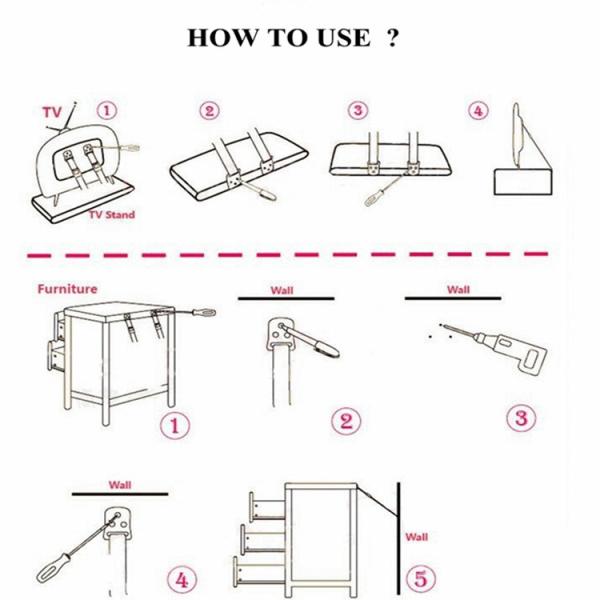 HOW TO USE ?

TV ①
TV Stand
②
③
④

Furniture
①
Wall
②
Wall
③

Wall
④
Wall
⑤