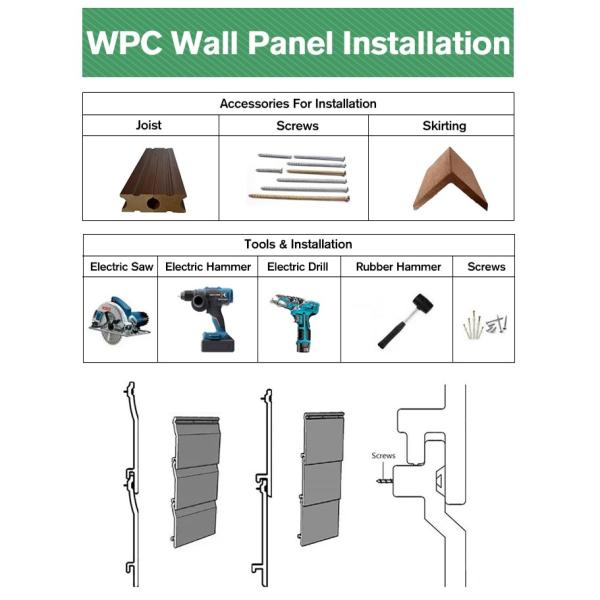 WPC Wall Panel Installation

| Accessories For Installation | | |
|---|---|---|
| Joist | Screws | Skirting |

| Tools & Installation | | | | |
|---|---|---|---|---|
| Electric Saw | Electric Hammer | Electric Drill | Rubber Hammer | Screws |

Screws