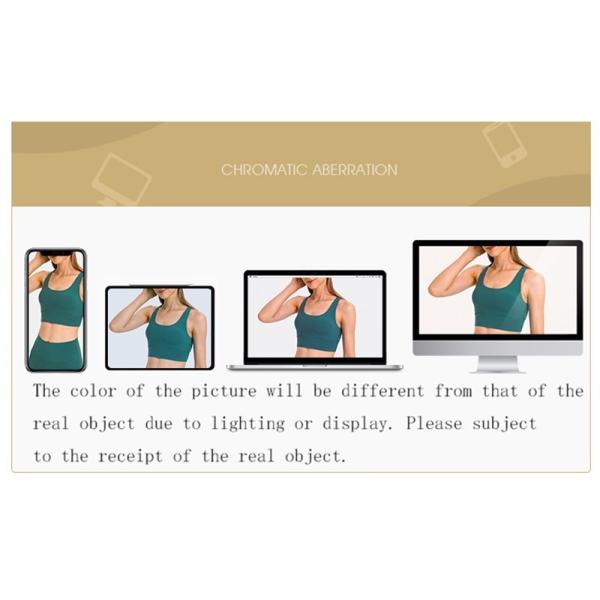 CHROMATIC ABERRATION

The color of the picture will be different from that of the real object due to lighting or display. Please subject to the receipt of the real object.