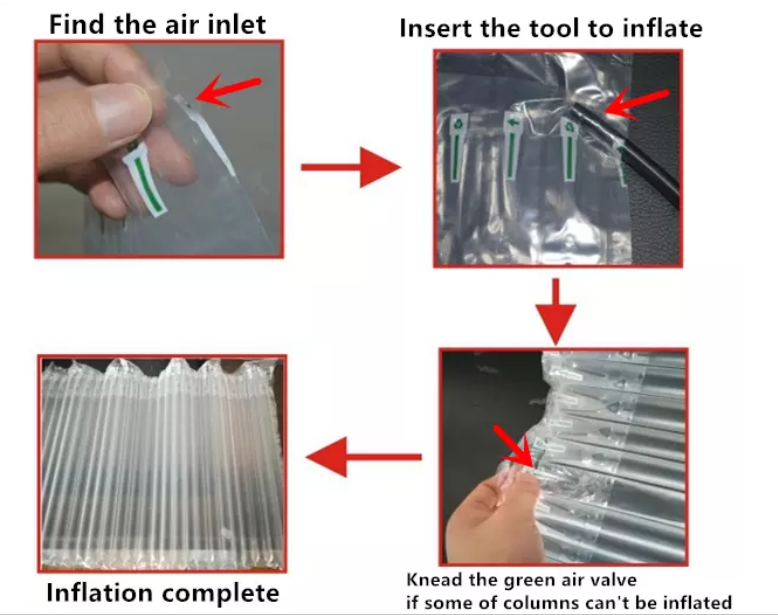 Find the air inlet

Insert the tool to inflate

Knead the green air valve
if some of columns can't be inflated

Inflation complete