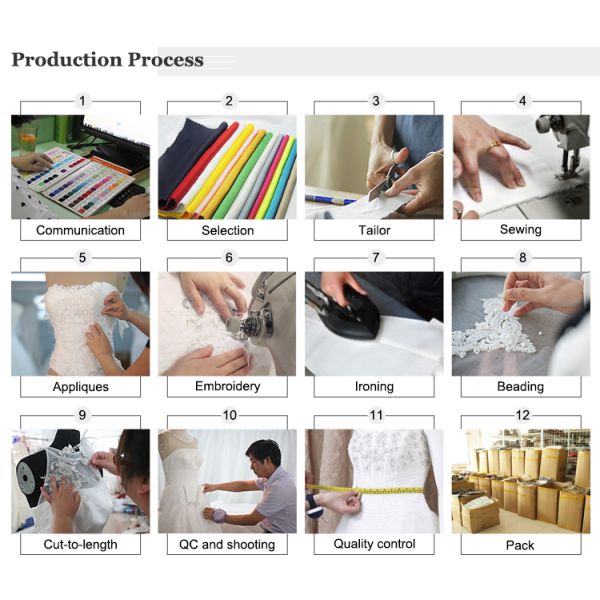 Production Process

1
Communication

2
Selection

3
Tailor

4
Sewing

5
Appliques

6
Embroidery

7
Ironing

8
Beading

9
Cut-to-length

10
QC and shooting

11
Quality control

12
Pack