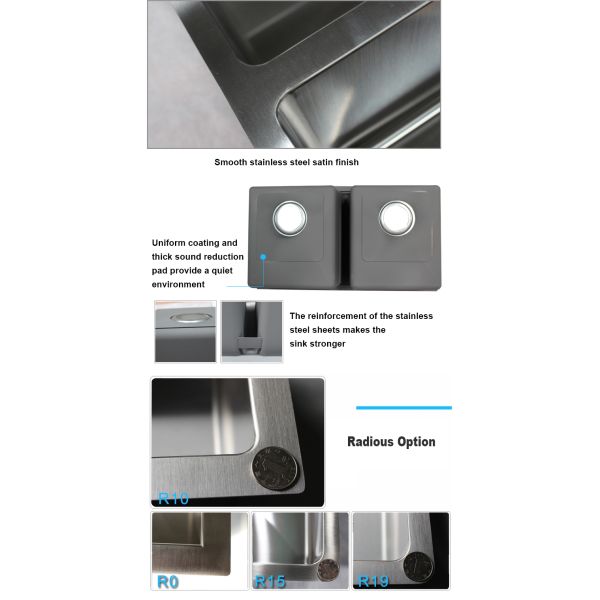 Smooth stainless steel satin finish

Uniform coating and thick sound reduction pad provide a quiet environment

The reinforcement of the stainless steel sheets makes the sink stronger

Radious Option

R10

R0

R15

R19