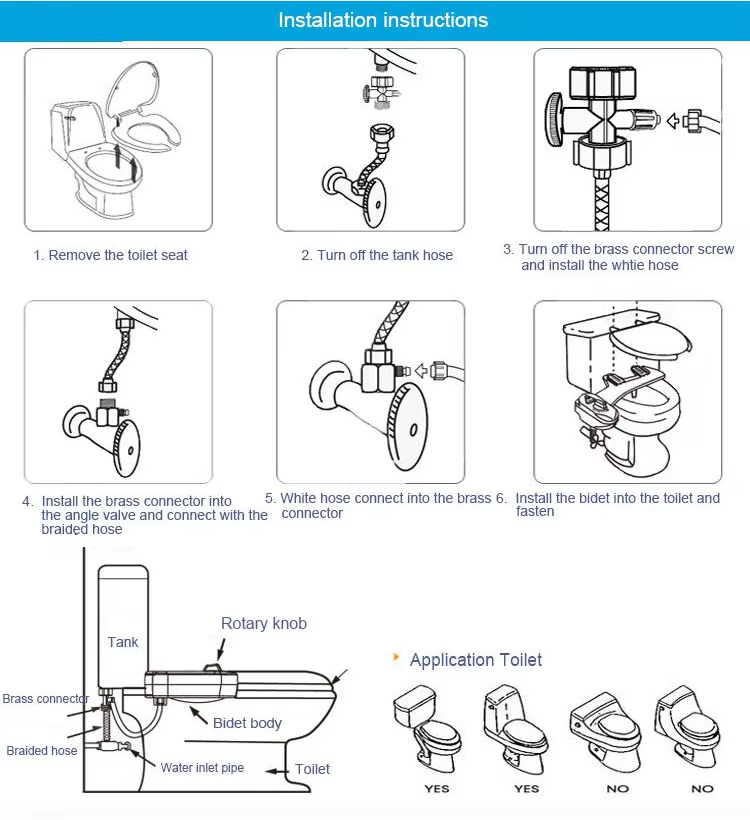 Installation instructions

1. Remove the toilet seat

2. Turn off the tank hose

3. Turn off the brass connector screw and install the whtie hose

4. Install the brass connector into the angle valve and connect with the braided hose

5. White hose connect into the brass connector

6. Install the bidet into the toilet and fasten

Tank

Rotary knob

Brass connector

Bidet body

Braided hose

Water inlet pipe

Toilet

Application Toilet

YES

YES

NO

NO