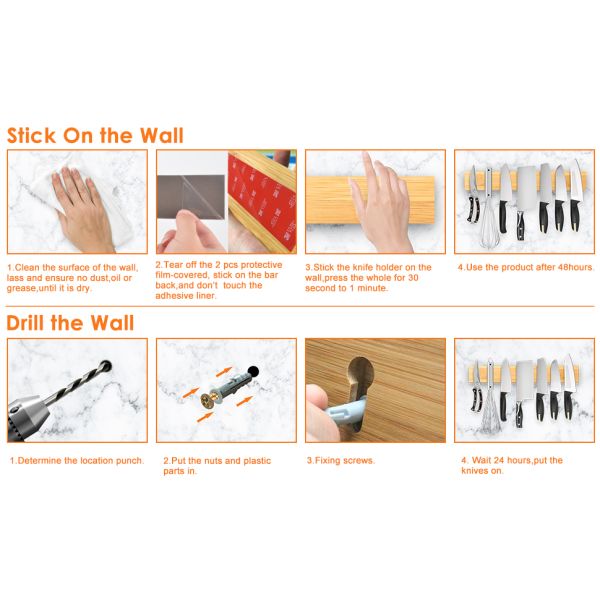 Stick On the Wall

1.Clean the surface of the wall, lass and ensure no dust,oil or grease,until it is dry.

2.Tear off the 2 pcs protective film-covered, stick on the bar back,and don't touch the adhesive liner.

3.Stick the knife holder on the wall,press the whole for 30 second to 1 minute.

4.Use the product after 48hours.

Drill the Wall

1.Determine the location punch.

2.Put the nuts and plastic parts in.

3.Fixing screws.

4. Wait 24 hours,put the knives on.