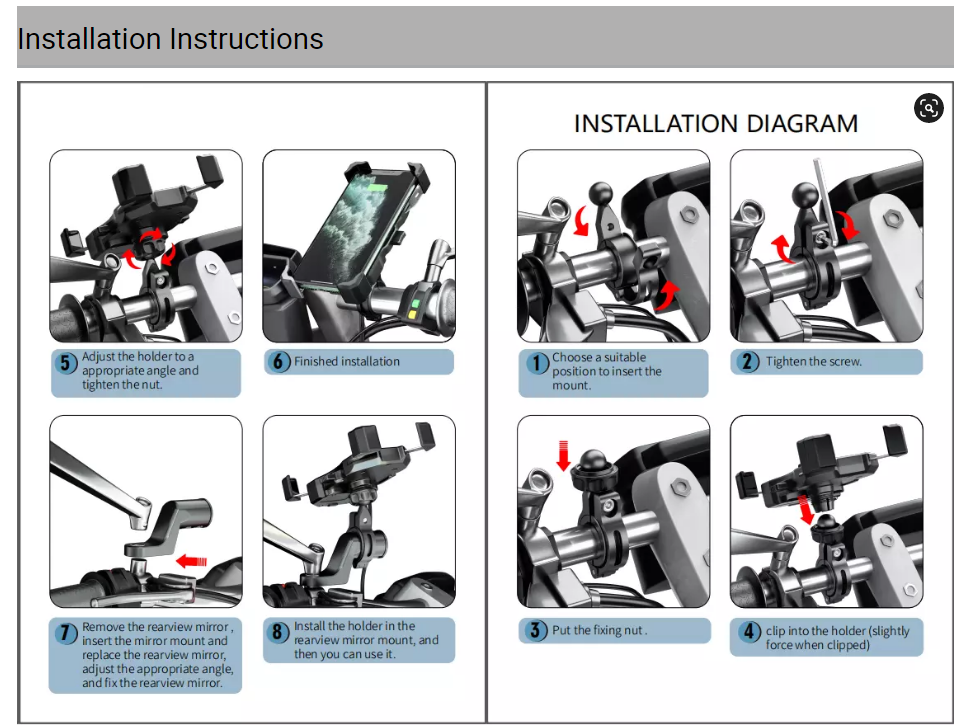 Installation Instructions

5 Adjust the holder to a appropriate angle and tighten the nut.

6 Finished installation

7 Remove the rearview mirror , insert the mirror mount and replace the rearview mirror, adjust the appropriate angle, and fix the rearview mirror.

8 Install the holder in the rearview mirror mount, and then you can use it.

INSTALLATION DIAGRAM

1 Choose a suitable position to insert the mount.

2 Tighten the screw.

3 Put the fixing nut .

4 clip into the holder (slightly force when clipped)