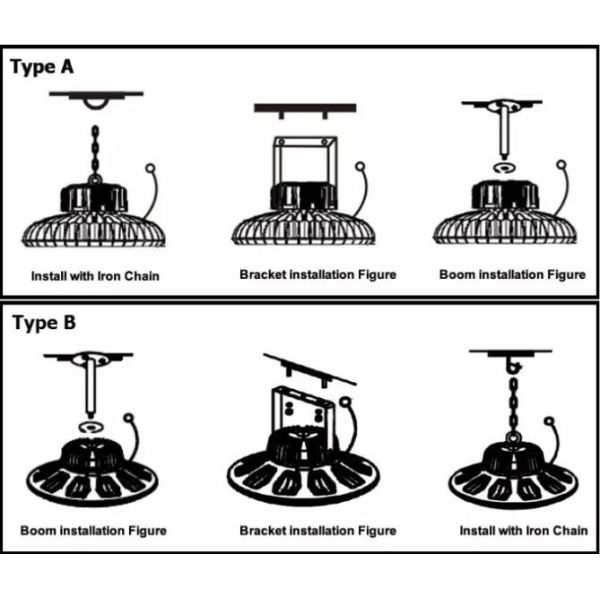 Type A

Install with Iron Chain

Bracket installation Figure

Boom installation Figure

Type B

Boom installation Figure

Bracket installation Figure

Install with Iron Chain