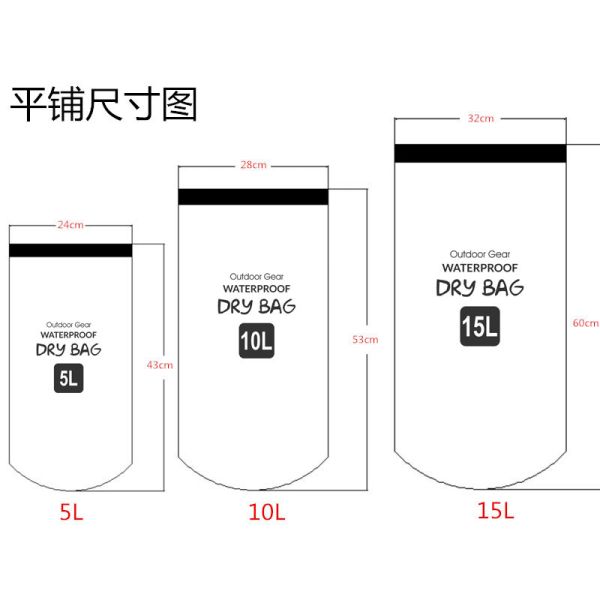 平铺尺寸图

24cm

Outdoor Gear
WATERPROOF
DRY BAG
5L

43cm

5L

28cm

Outdoor Gear
WATERPROOF
DRY BAG
10L

53cm

10L

32cm

Outdoor Gear
WATERPROOF
DRY BAG
15L

60cm

15L