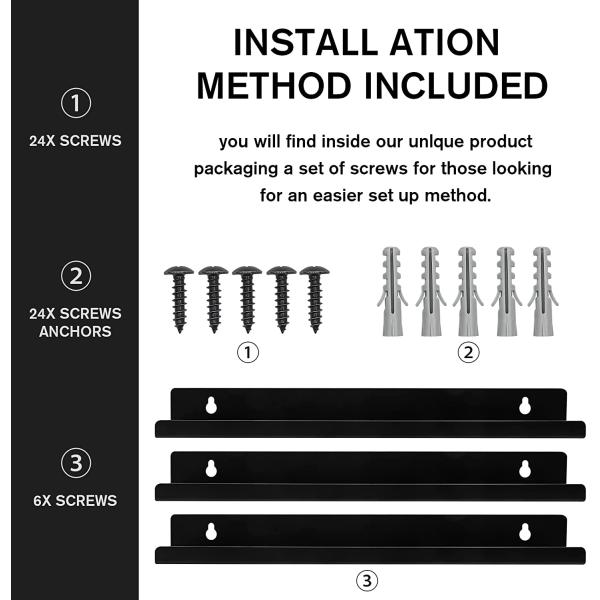 1

24X SCREWS

2

24X SCREWS ANCHORS

3

6X SCREWS

INSTALL ATION METHOD INCLUDED

you will find inside our unlque product packaging a set of screws for those looking for an easier set up method.

1

2

3