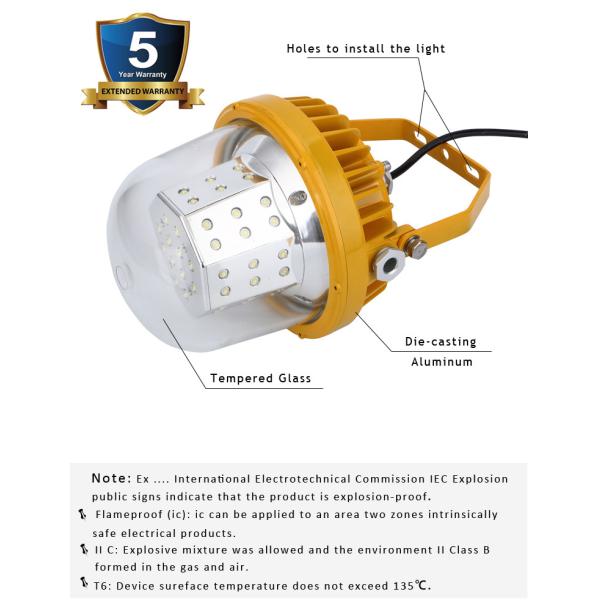 5
Year Warranty
EXTENDED WARRANTY

Holes to install the light

Die-casting
Aluminum

Tempered Glass

Note: Ex .... International Electrotechnical Commission IEC Explosion public signs indicate that the product is explosion-proof.

Flameproof (ic): ic can be applied to an area two zones intrinsically safe electrical products.

II C: Explosive mixture was allowed and the environment II Class B formed in the gas and air.

T6: Device sureface temperature does not exceed 135℃.