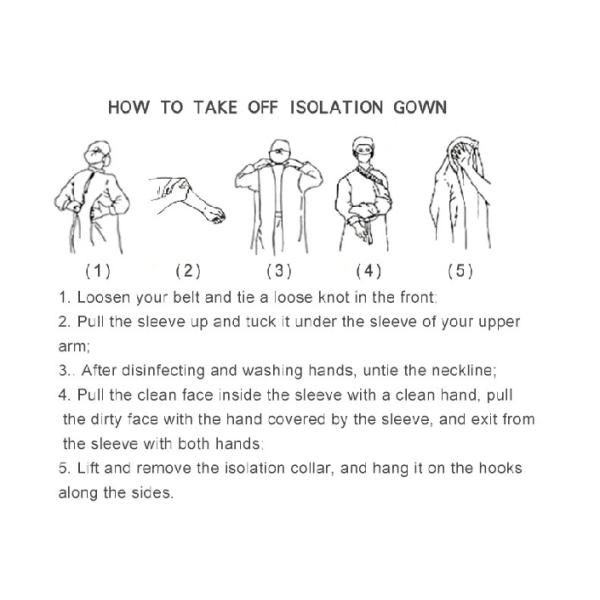 HOW TO TAKE OFF ISOLATION GOWN

(1) (2) (3) (4) (5)

1. Loosen your belt and tie a loose knot in the front;
2. Pull the sleeve up and tuck it under the sleeve of your upper arm;
3.. After disinfecting and washing hands, untie the neckline;
4. Pull the clean face inside the sleeve with a clean hand, pull the dirty face with the hand covered by the sleeve, and exit from the sleeve with both hands;
5. Lift and remove the isolation collar, and hang it on the hooks along the sides.