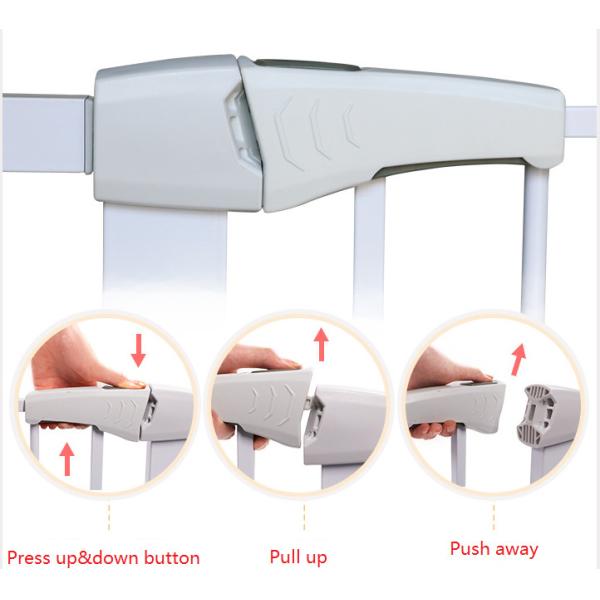 Press up&down button

Pull up

Push away