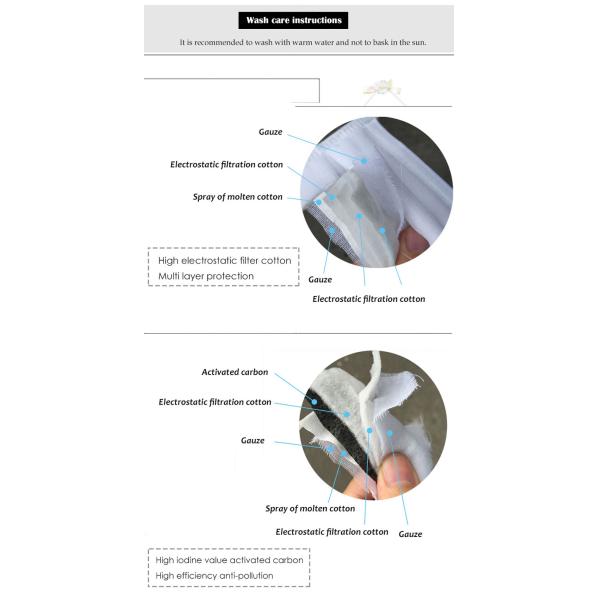 Wash care instructions

It is recommended to wash with warm water and not to bask in the sun.

Gauze

Electrostatic filtration cotton

Spray of molten cotton

High electrostatic filter cotton
Multi layer protection

Gauze

Electrostatic filtration cotton

Activated carbon

Electrostatic filtration cotton

Gauze

Spray of molten cotton

Electrostatic filtration cotton

Gauze

High iodine value activated carbon
High efficiency anti-pollution