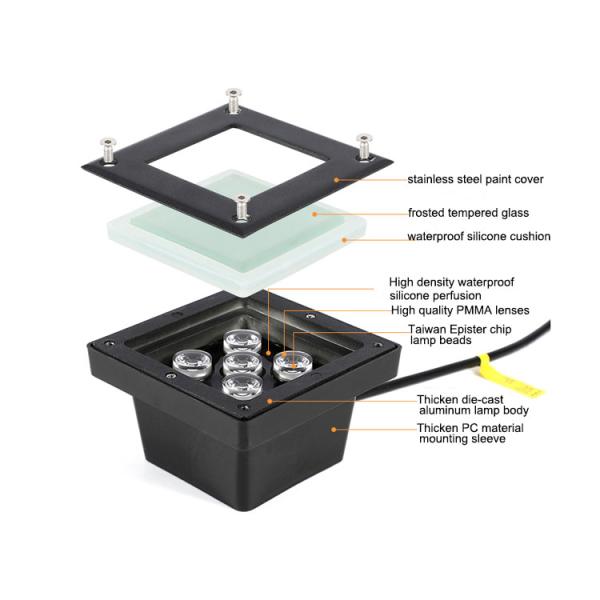 stainless steel paint cover

frosted tempered glass

waterproof silicone cushion

High density waterproof silicone perfusion

High quality PMMA lenses

Taiwan Epister chip lamp beads

Thicken die-cast aluminum lamp body

Thicken PC material mounting sleeve