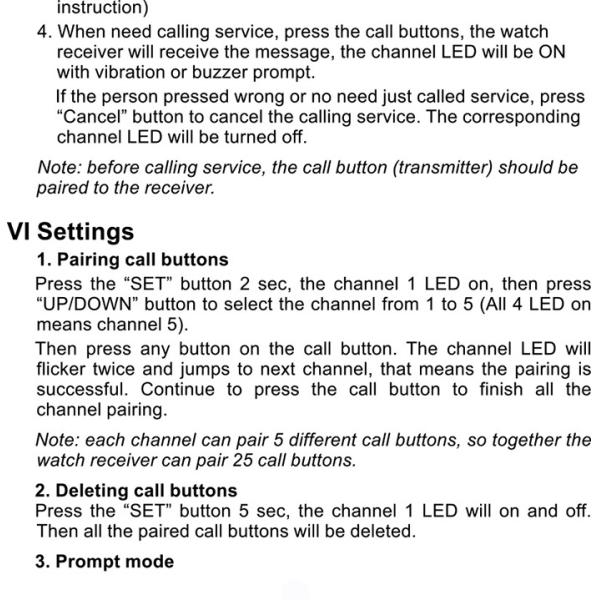 instruction)

4. When need calling service, press the call buttons, the watch receiver will receive the message, the channel LED will be ON with vibration or buzzer prompt.

If the person pressed wrong or no need just called service, press “Cancel” button to cancel the calling service. The corresponding channel LED will be turned off.

Note: before calling service, the call button (transmitter) should be paired to the receiver.

VI Settings

1. Pairing call buttons

Press the “SET” button 2 sec, the channel 1 LED on, then press “UP/DOWN” button to select the channel from 1 to 5 (All 4 LED on means channel 5).

Then press any button on the call button. The channel LED will flicker twice and jumps to next channel, that means the pairing is successful. Continue to press the call button to finish all the channel pairing.

Note: each channel can pair 5 different call buttons, so together the watch receiver can pair 25 call buttons.

2. Deleting call buttons

Press the “SET” button 5 sec, the channel 1 LED will on and off. Then all the paired call buttons will be deleted.

3. Prompt mode