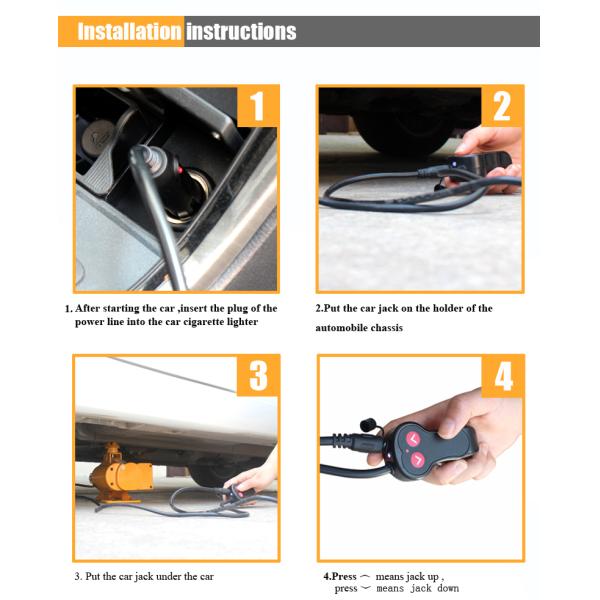 Installation instructions

1

2

1. After starting the car ,insert the plug of the power line into the car cigarette lighter

2.Put the car jack on the holder of the automobile chassis

3

4

3. Put the car jack under the car

4.Press ︿ means jack up ,
press ﹀ means jack down