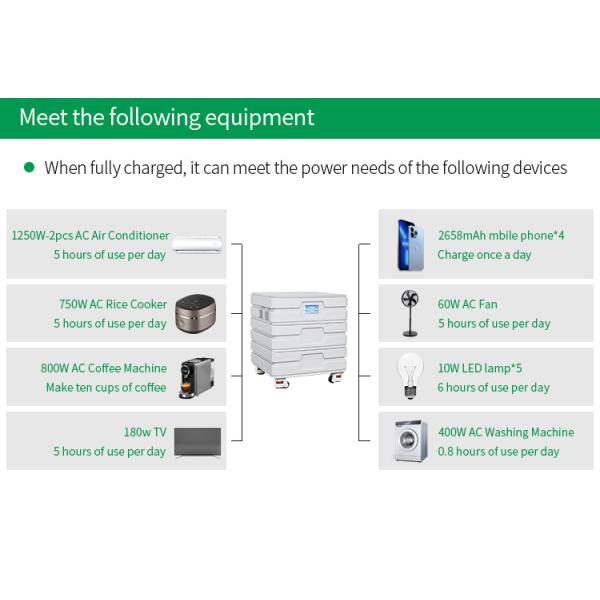 Meet the following equipment

When fully charged, it can meet the power needs of the following devices

1250W-2pcs AC Air Conditioner
5 hours of use per day

750W AC Rice Cooker
5 hours of use per day

800W AC Coffee Machine
Make ten cups of coffee

180w TV
5 hours of use per day

2658mAh mbile phone*4
Charge once a day

60W AC Fan
5 hours of use per day

10W LED lamp*5
6 hours of use per day

400W AC Washing Machine
0.8 hours of use per day