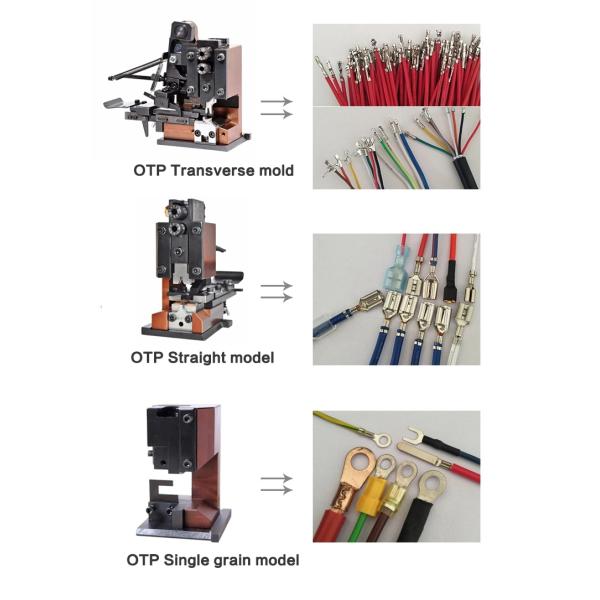 OTP Transverse mold

OTP Straight model

OTP Single grain model