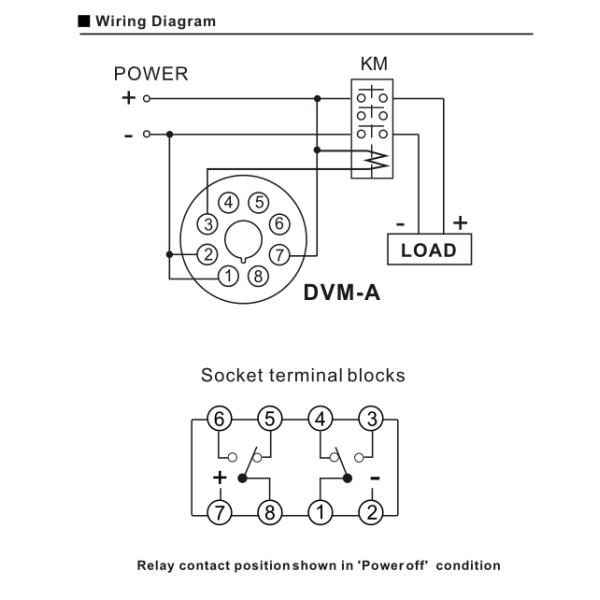 ■ Wiring Diagram

POWER
+
-
KM
4 5
3 6
2 7
1 8
- +
LOAD
DVM-A

Socket terminal blocks

6 5 4 3
+ -
7 8 1 2

Relay contact position shown in 'Power off' condition