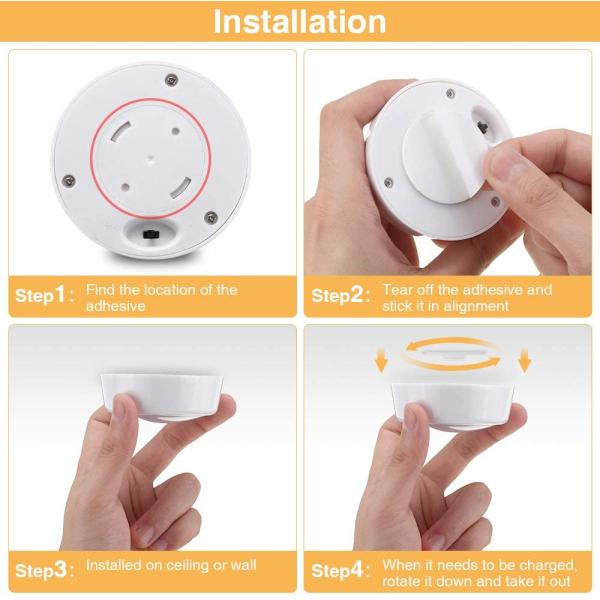 Installation

Step1: Find the location of the adhesive

Step2: Tear off the adhesive and stick it in alignment

Step3: Installed on ceiling or wall

Step4: When it needs to be charged, rotate it down and take it out