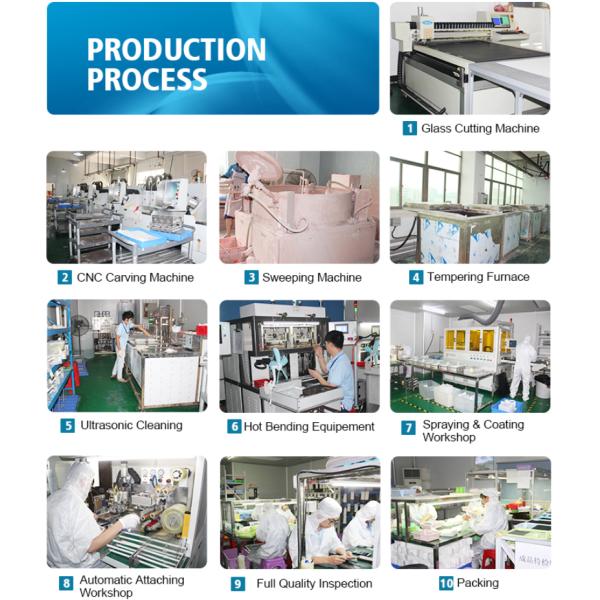 PRODUCTION PROCESS

1 Glass Cutting Machine

2 CNC Carving Machine

3 Sweeping Machine

4 Tempering Furnace

5 Ultrasonic Cleaning

6 Hot Bending Equipement

7 Spraying & Coating Workshop

8 Automatic Attaching Workshop

9 Full Quality Inspection

10 Packing