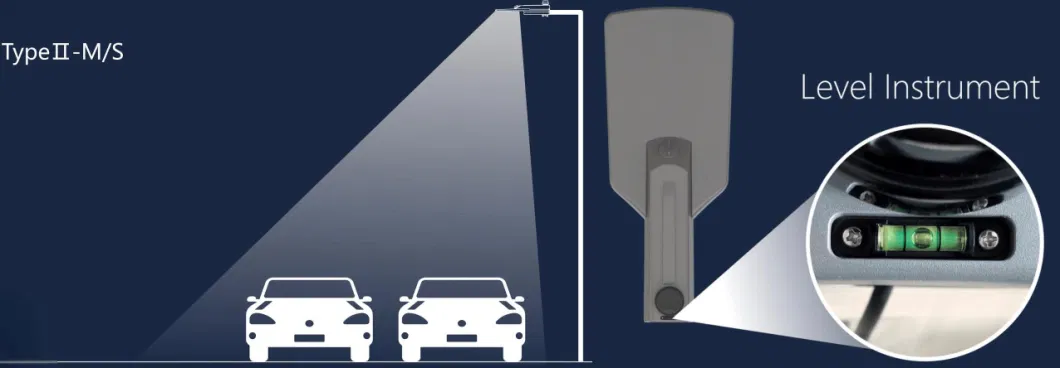 TypeⅡ-M/S

Level Instrument