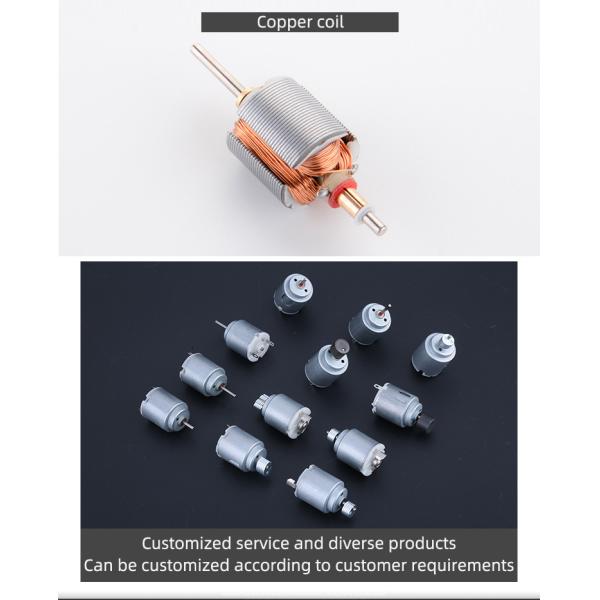 Copper coil

Customized service and diverse products
Can be customized according to customer requirements