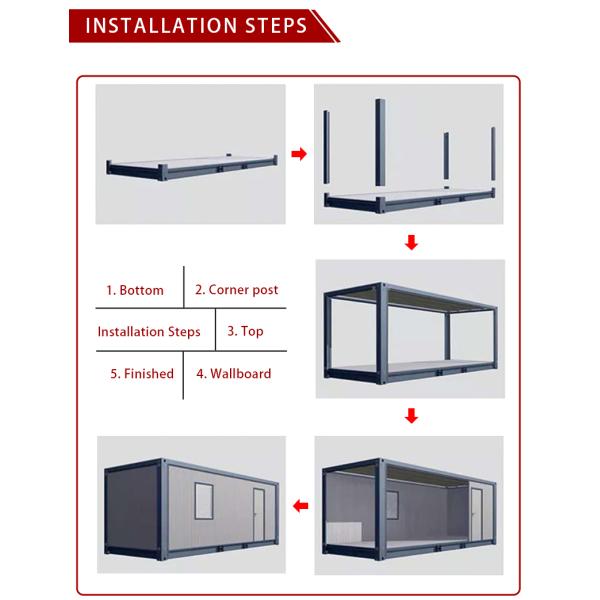 INSTALLATION STEPS

1. Bottom

2. Corner post

Installation Steps

3. Top

5. Finished

4. Wallboard