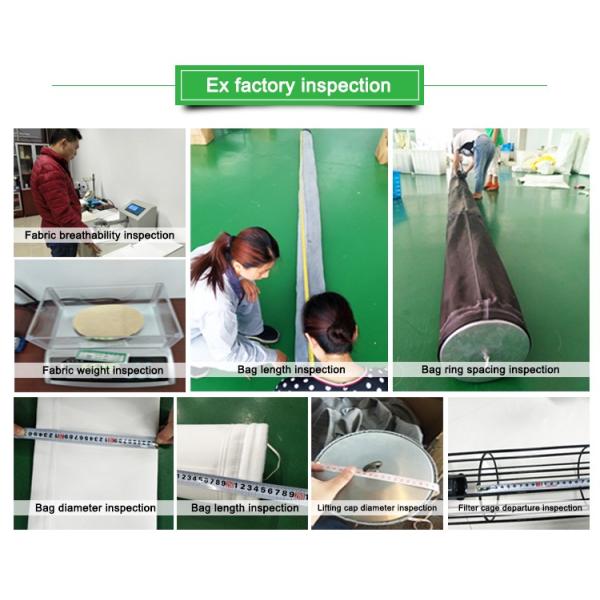 Ex factory inspection

Fabric breathability inspection

Fabric weight inspection

Bag length inspection

Bag ring spacing inspection

Bag diameter inspection

Bag length inspection

Lifting cap diameter inspection

Filter cage departure inspection