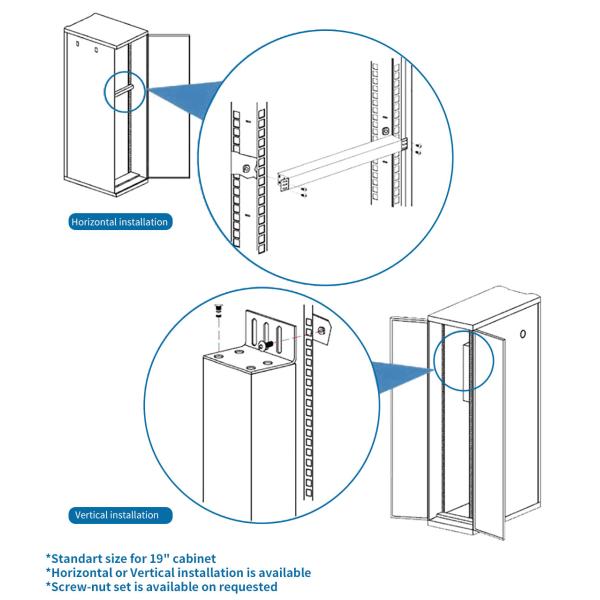 Horizontal installation

Vertical installation

*Standart size for 19" cabinet
*Horizontal or Vertical installation is available
*Screw-nut set is available on requested